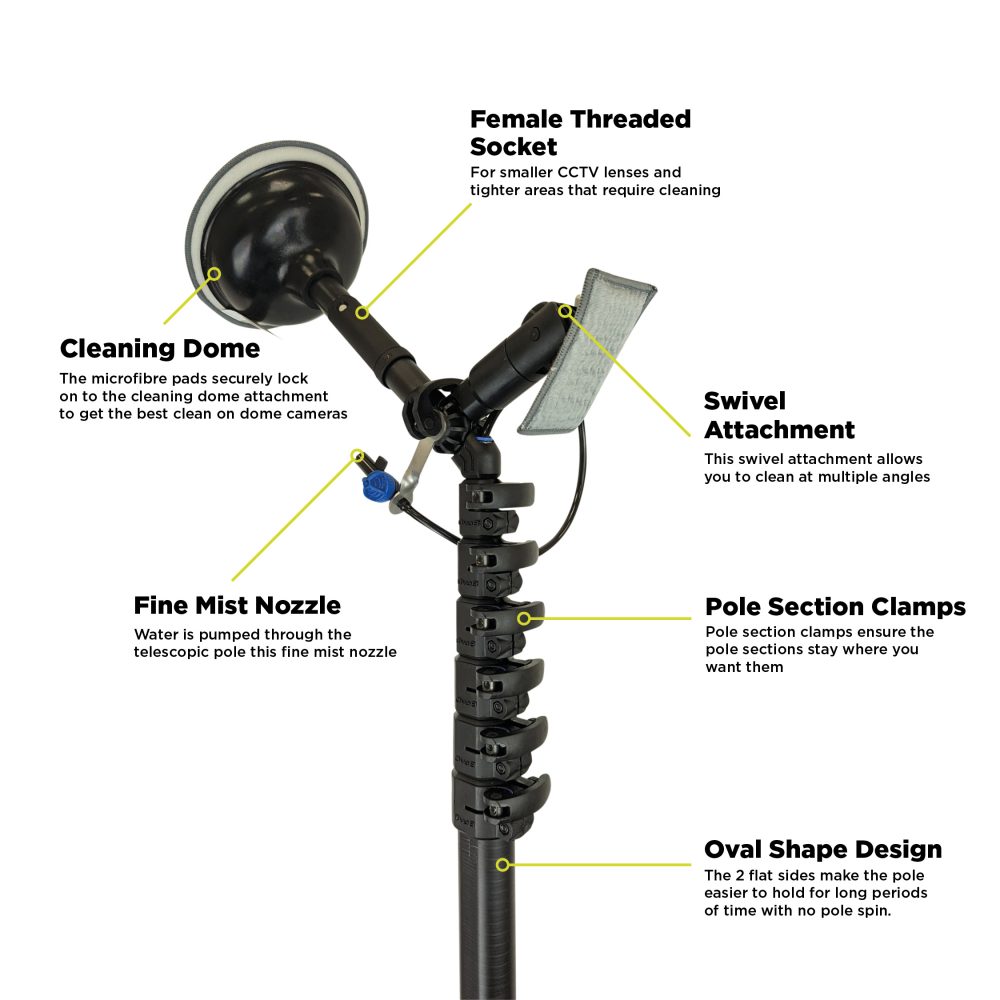 Female Threaded Socket
For smaller CCTV lenses and tighter areas that require cleaning

Cleaning Dome
The microfibre pads securely lock on to the cleaning dome attachment to get the best clean on dome cameras

Swivel Attachment
This swivel attachment allows you to clean at multiple angles

Fine Mist Nozzle
Water is pumped through the telescopic pole this fine mist nozzle

Pole Section Clamps
Pole section clamps ensure the pole sections stay where you want them

Oval Shape Design
The 2 flat sides make the pole easier to hold for long periods of time with no pole spin.